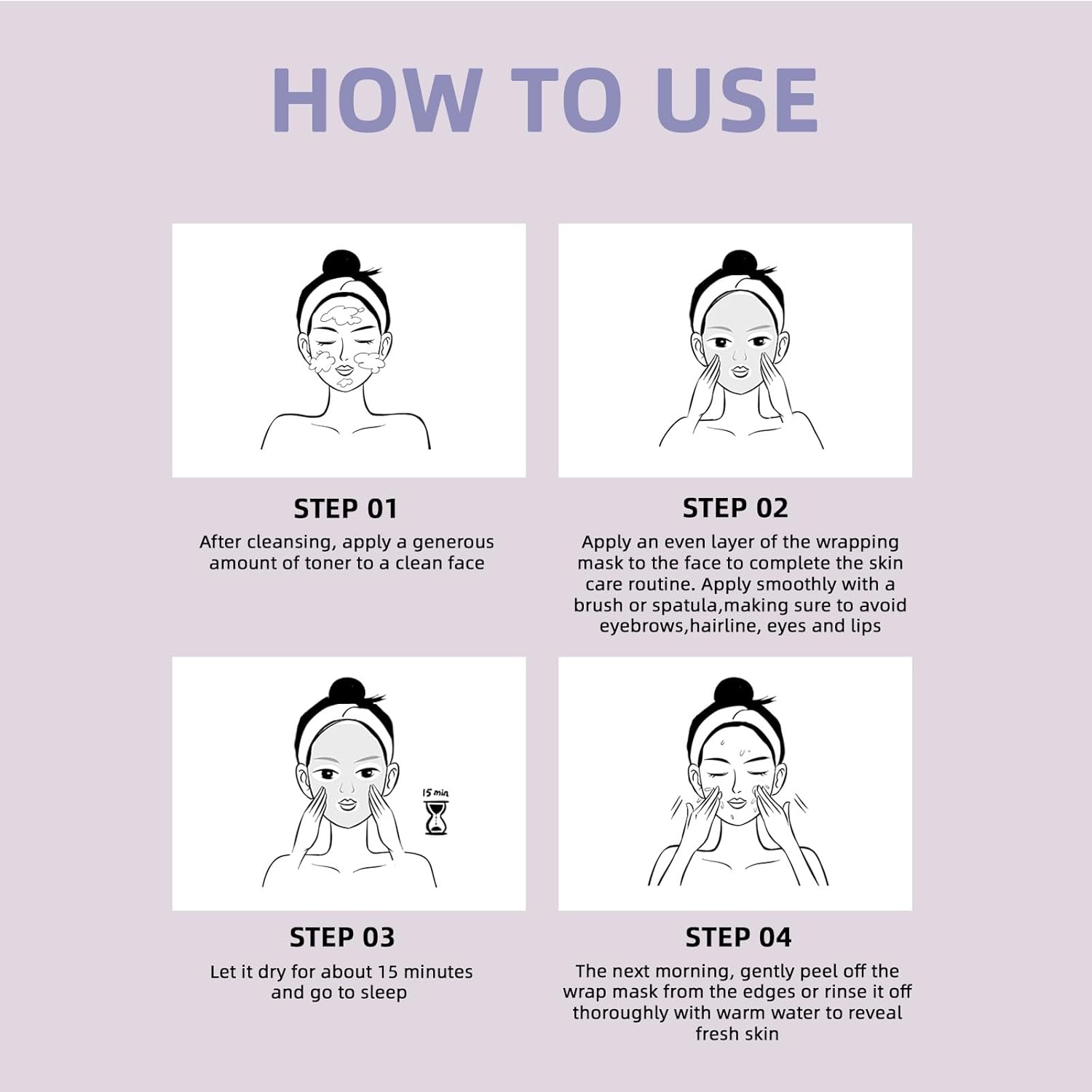 HOW TO USE

STEP 01
After cleansing, apply a generous amount of toner to a clean face

STEP 02
Apply an even layer of the wrapping mask to the face to complete the skin care routine. Apply smoothly with a brush or spatula,making sure to avoid eyebrows,hairline, eyes and lips

15 min

STEP 03
Let it dry for about 15 minutes and go to sleep

STEP 04
The next morning, gently peel off the wrap mask from the edges or rinse it off thoroughly with warm water to reveal fresh skin