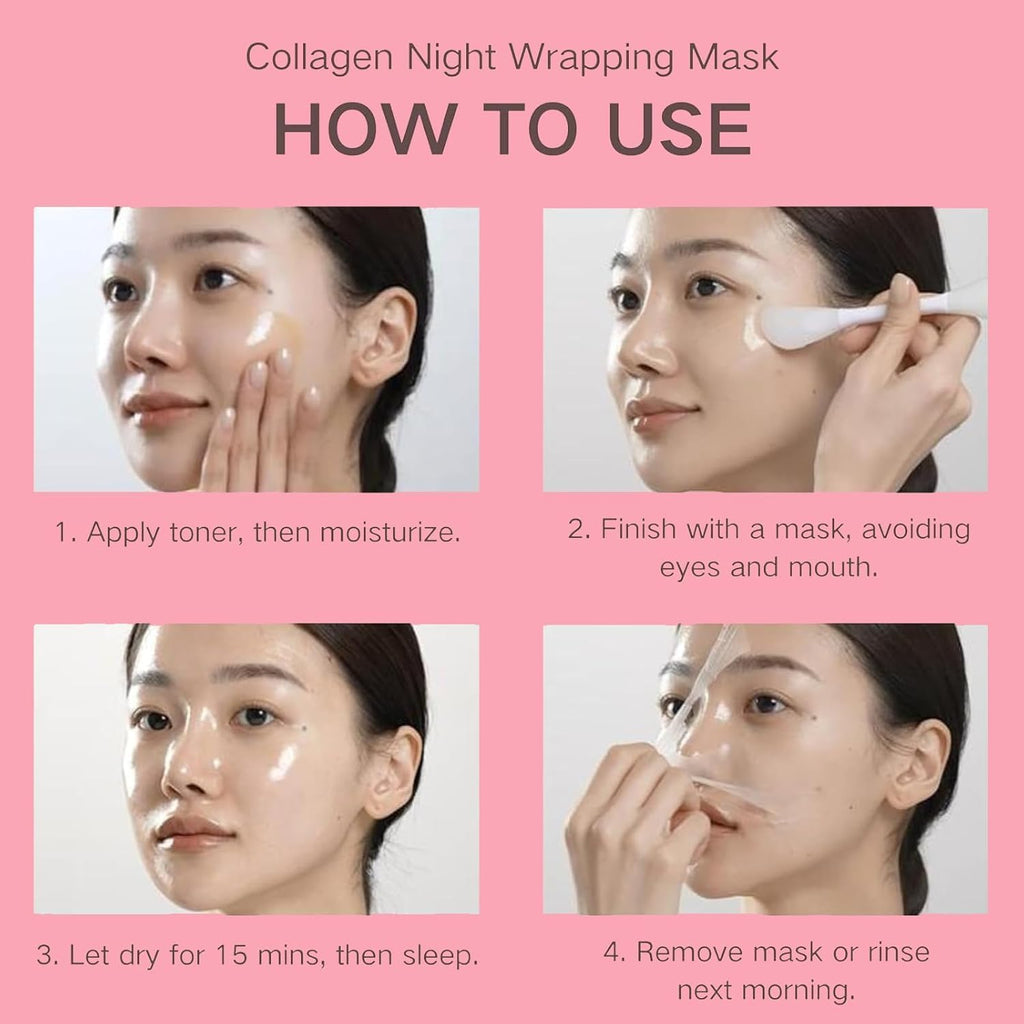 Collagen Night Wrapping Mask

HOW TO USE

1. Apply toner, then moisturize.

2. Finish with a mask, avoiding eyes and mouth.

3. Let dry for 15 mins, then sleep.

4. Remove mask or rinse next morning.